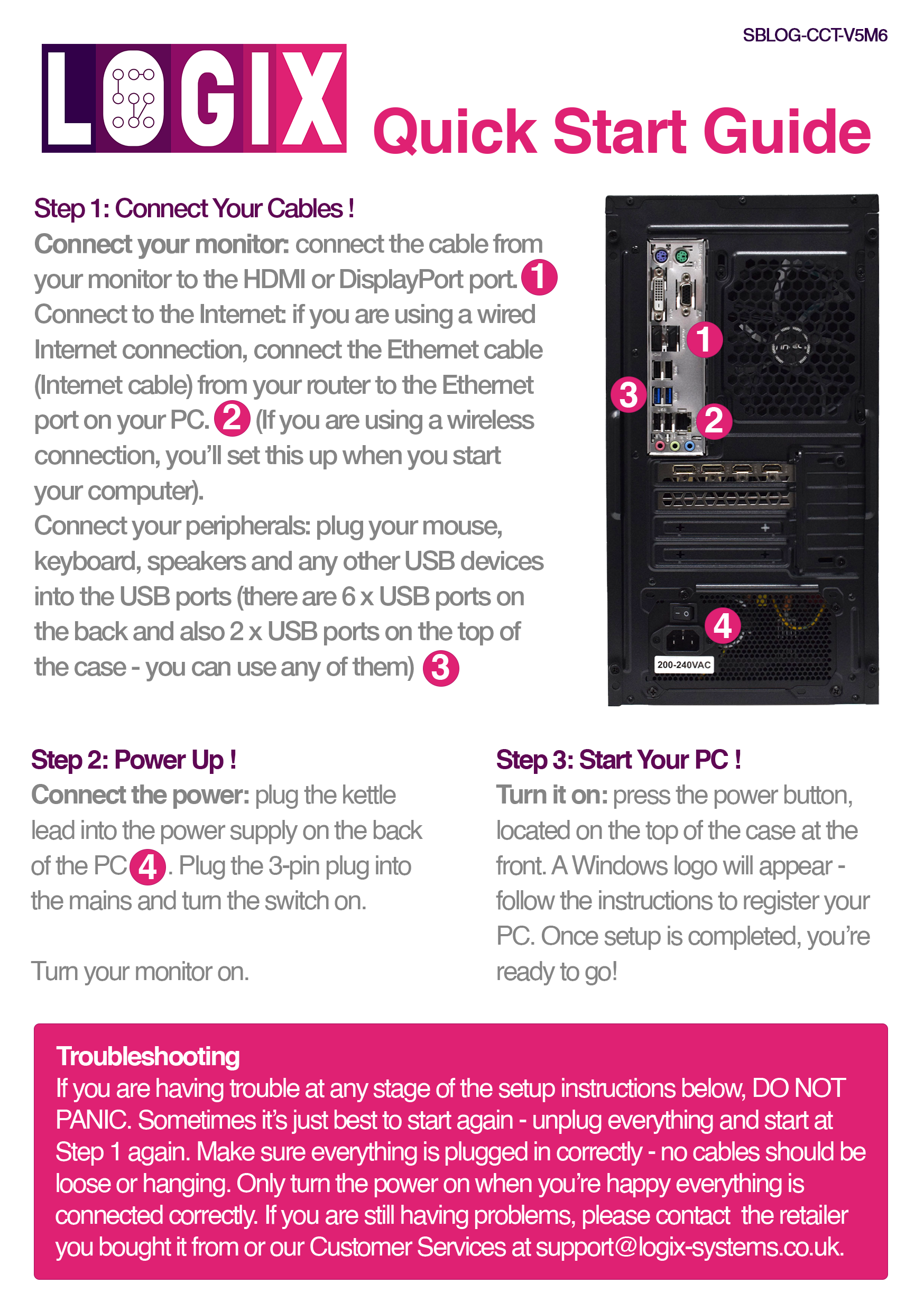 SBLOG-CCT-V5M6

LOGIX Quick Start Guide

Step 1: Connect Your Cables !
Connect your monitor: connect the cable from your monitor to the HDMI or DisplayPort port. 1
Connect to the Internet: if you are using a wired Internet connection, connect the Ethernet cable (Internet cable) from your router to the Ethernet port on your PC. 2 (If you are using a wireless connection, you'll set this up when you start your computer).
Connect your peripherals: plug your mouse, keyboard, speakers and any other USB devices into the USB ports (there are 6 x USB ports on the back and also 2 x USB ports on the top of the case - you can use any of them) 3

1
3
2
4
200-240VAC

Step 2: Power Up !
Connect the power: plug the kettle lead into the power supply on the back of the PC 4. Plug the 3-pin plug into the mains and turn the switch on.

Turn your monitor on.

Step 3: Start Your PC !
Turn it on: press the power button, located on the top of the case at the front. A Windows logo will appear - follow the instructions to register your PC. Once setup is completed, you're ready to go!

Troubleshooting
If you are having trouble at any stage of the setup instructions below, DO NOT PANIC. Sometimes it's just best to start again - unplug everything and start at Step 1 again. Make sure everything is plugged in correctly - no cables should be loose or hanging. Only turn the power on when you're happy everything is connected correctly. If you are still having problems, please contact the retailer you bought it from or our Customer Services at support@logix-systems.co.uk.